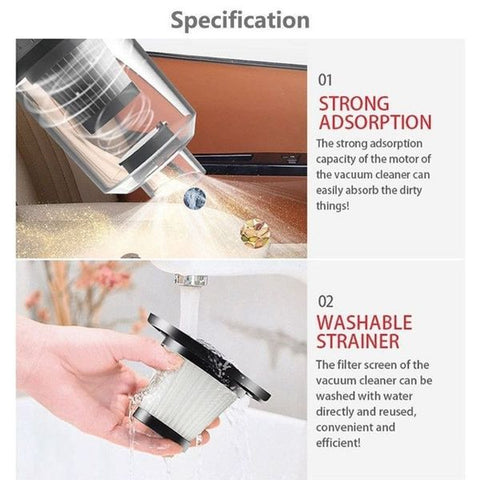 Specification

01
STRONG ADSORPTION
The strong adsorption capacity of the motor of the vacuum cleaner can easily absorb the dirty things!

02
WASHABLE STRAINER
The filter screen of the vacuum cleaner can be washed with water directly and reused, convenient and efficient!